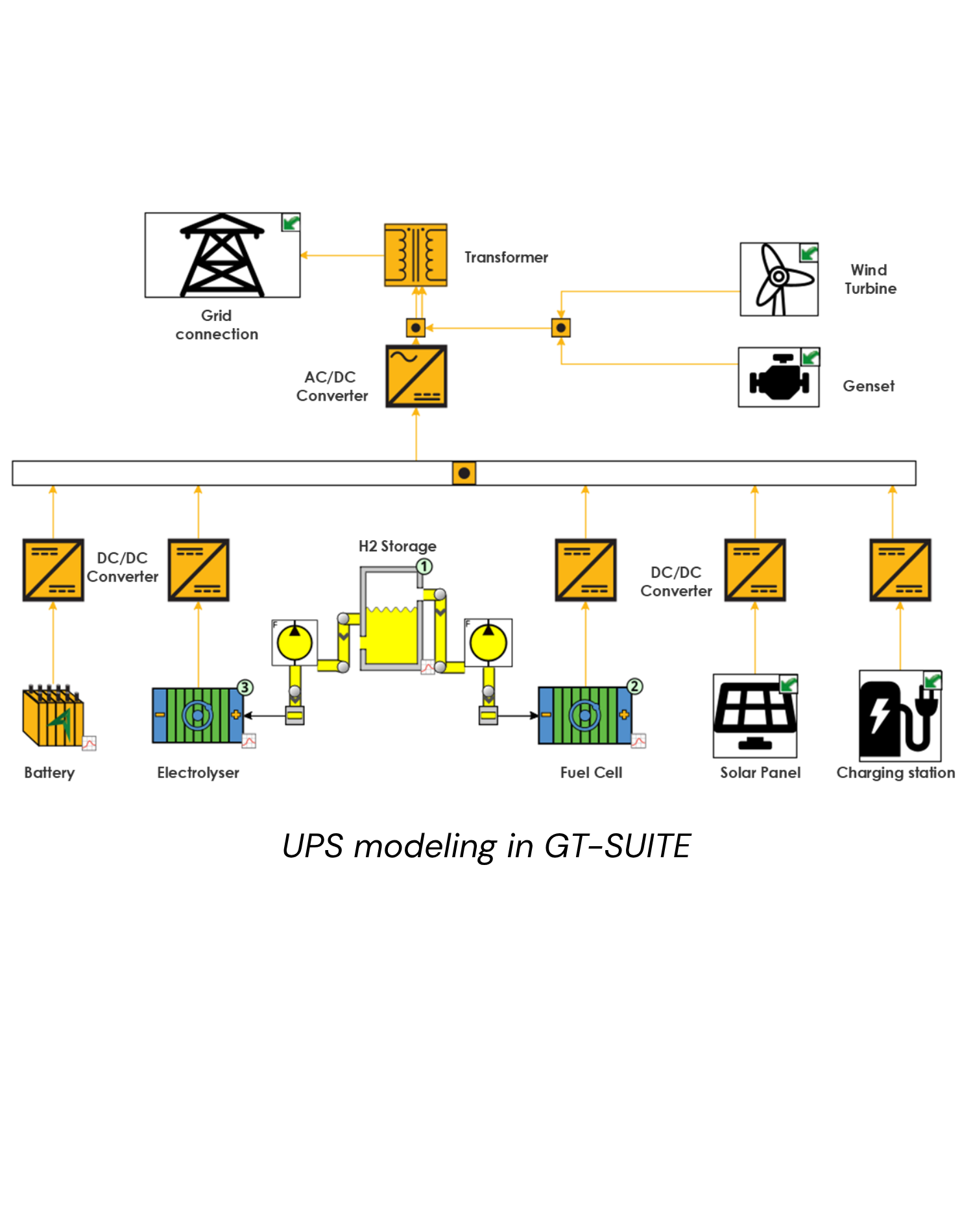 Grid connection

Transformer

Wind Turbine

AC/DC Converter

Genset

DC/DC Converter

H2 Storage

1

DC/DC Converter

F

F

3

2

Battery

Electrolyser

Fuel Cell

Solar Panel

Charging station

UPS modeling in GT-SUITE