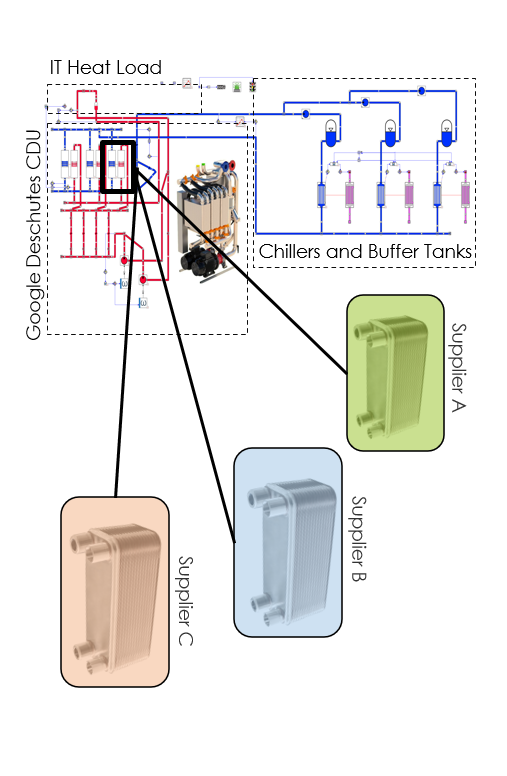 IT Heat Load

Google Deschutes CDU

Chillers and Buffer Tanks

Supplier A

Supplier B

Supplier C